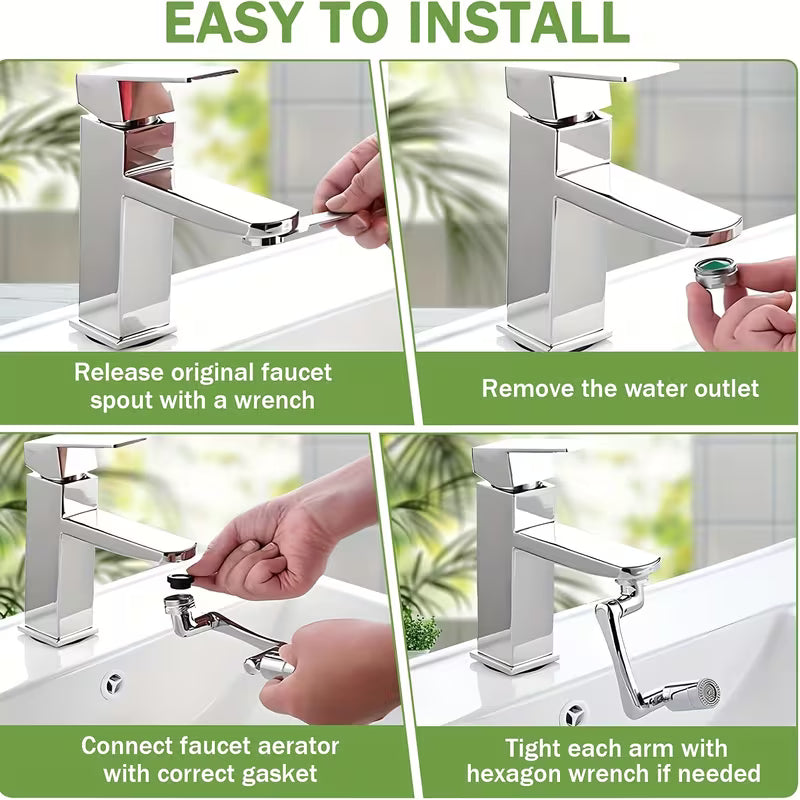 EASY TO INSTALL

Release original faucet spout with a wrench

Remove the water outlet

Connect faucet aerator with correct gasket

Tight each arm with hexagon wrench if needed