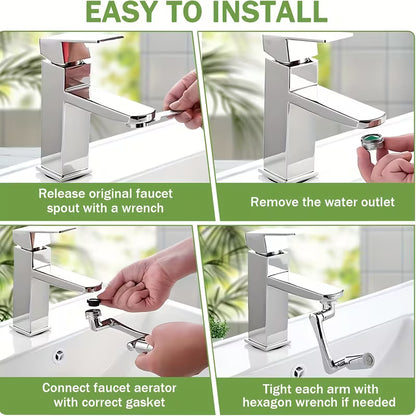 EASY TO INSTALL

Release original faucet spout with a wrench

Remove the water outlet

Connect faucet aerator with correct gasket

Tight each arm with hexagon wrench if needed